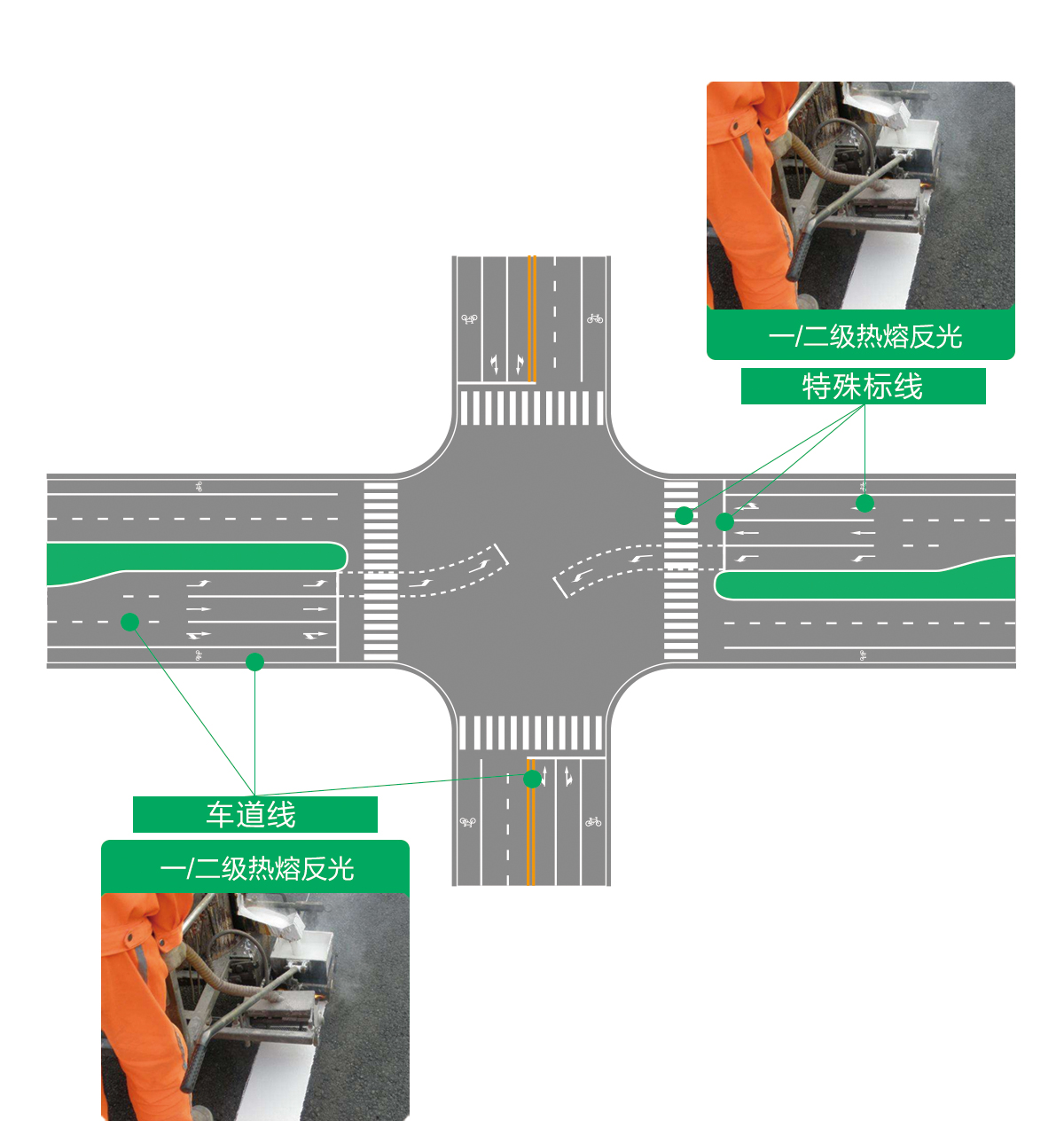 一/二级热熔反光

特殊标线

车道线

一/二级热熔反光